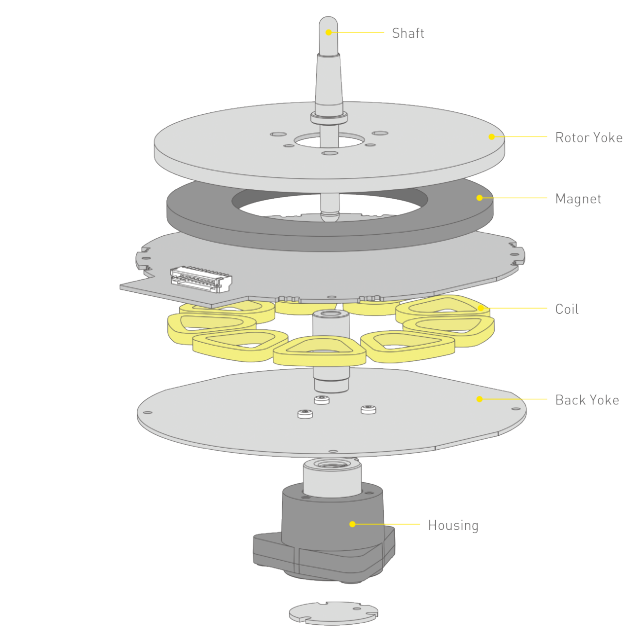 Shaft

Rotor Yoke

Magnet

Coil

Back Yoke

Housing